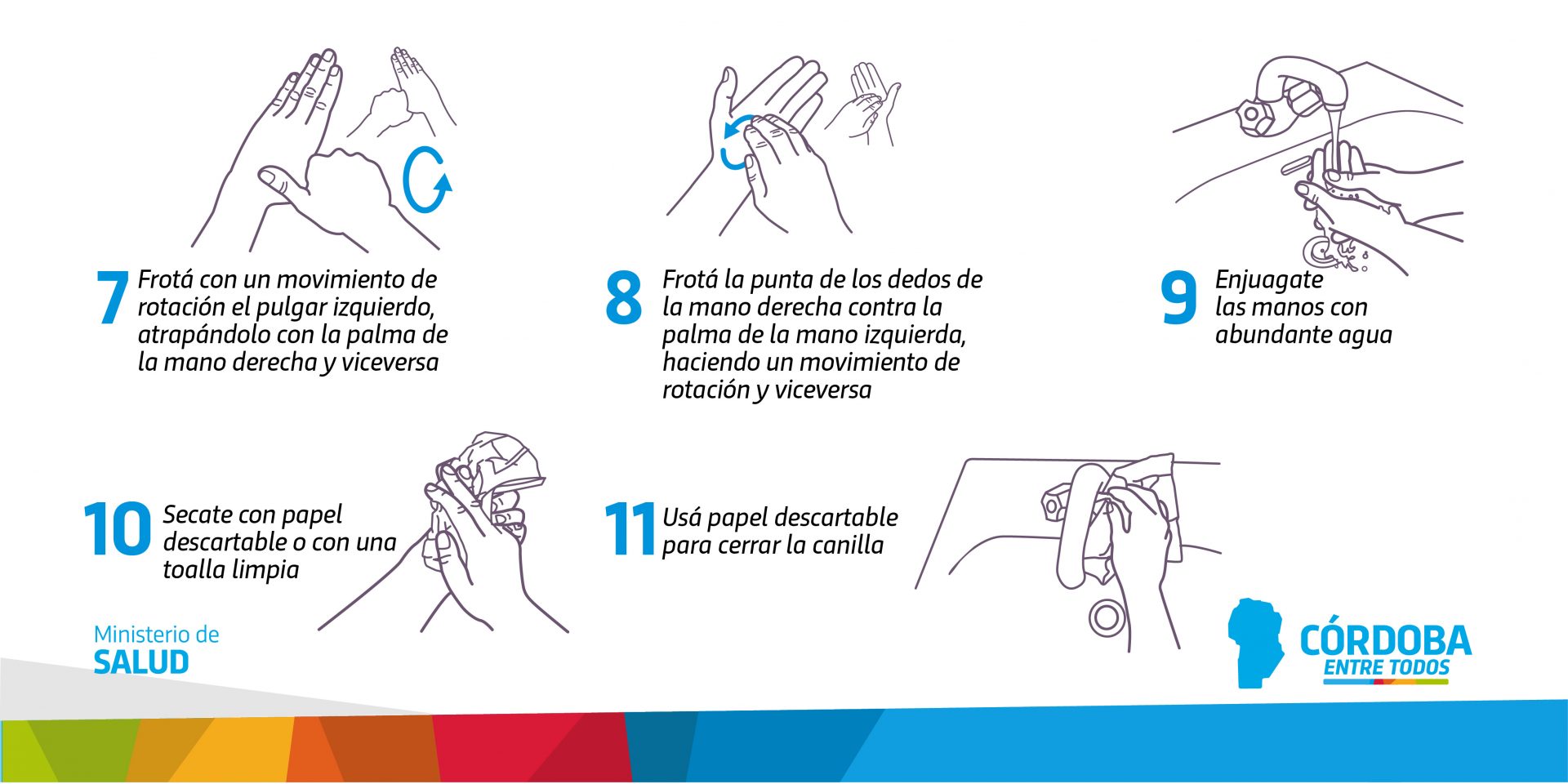 7 Frotá con un movimiento de rotación el pulgar izquierdo, atrapándolo con la palma de la mano derecha y viceversa

8 Frotá la punta de los dedos de la mano derecha contra la palma de la mano izquierda, haciendo un movimiento de rotación y viceversa

9 Enjuagate las manos con abundante agua

10 Secate con papel descartable o con una toalla limpia

11 Usá papel descartable para cerrar la canilla

Ministerio de SALUD

CÓRDOBA ENTRE TODOS